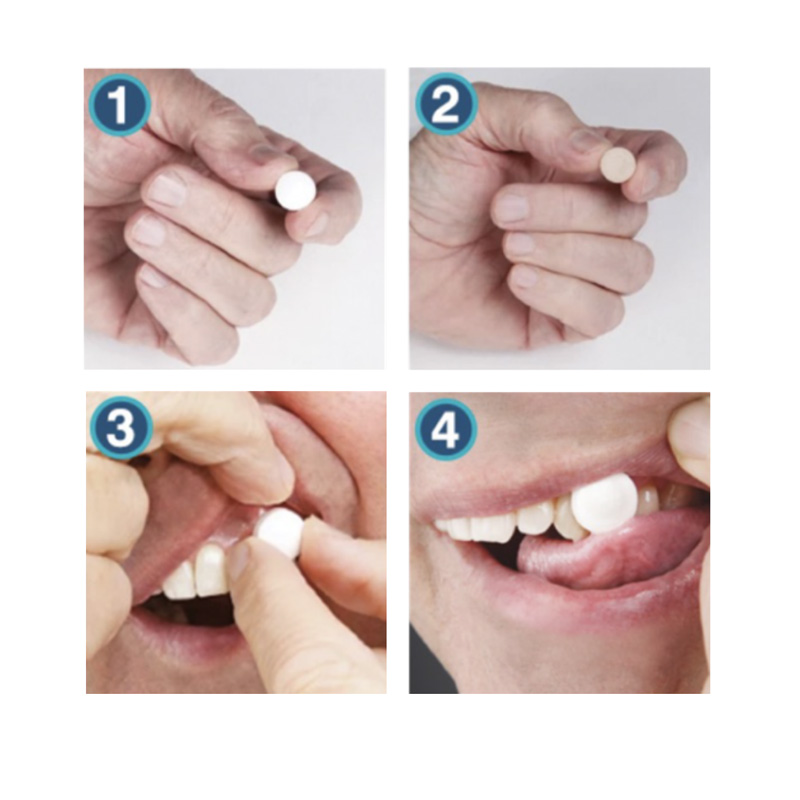 1
2
3
4