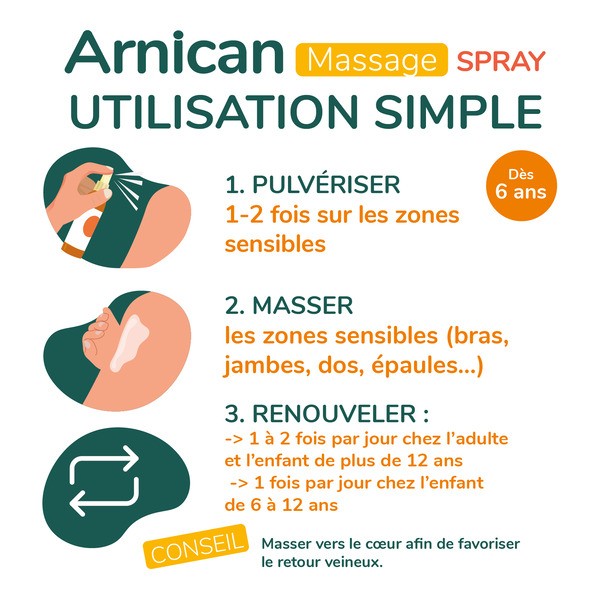 Arnican Massage SPRAY
UTILISATION SIMPLE

Dès 6 ans

1. PULVÉRISER
1-2 fois sur les zones sensibles

2. MASSER
les zones sensibles (bras, jambes, dos, épaules...)

3. RENOUVELER :
-> 1 à 2 fois par jour chez l'adulte et l'enfant de plus de 12 ans
-> 1 fois par jour chez l'enfant de 6 à 12 ans

CONSEIL Masser vers le cœur afin de favoriser le retour veineux.