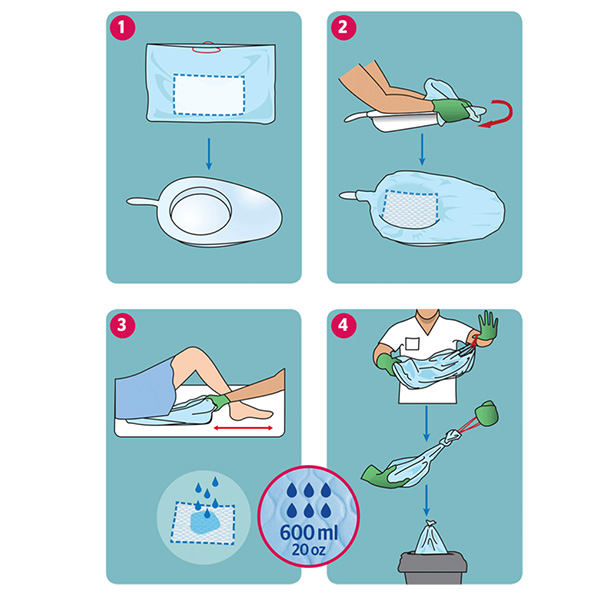 1

2

3

600 ml
20 oz

4